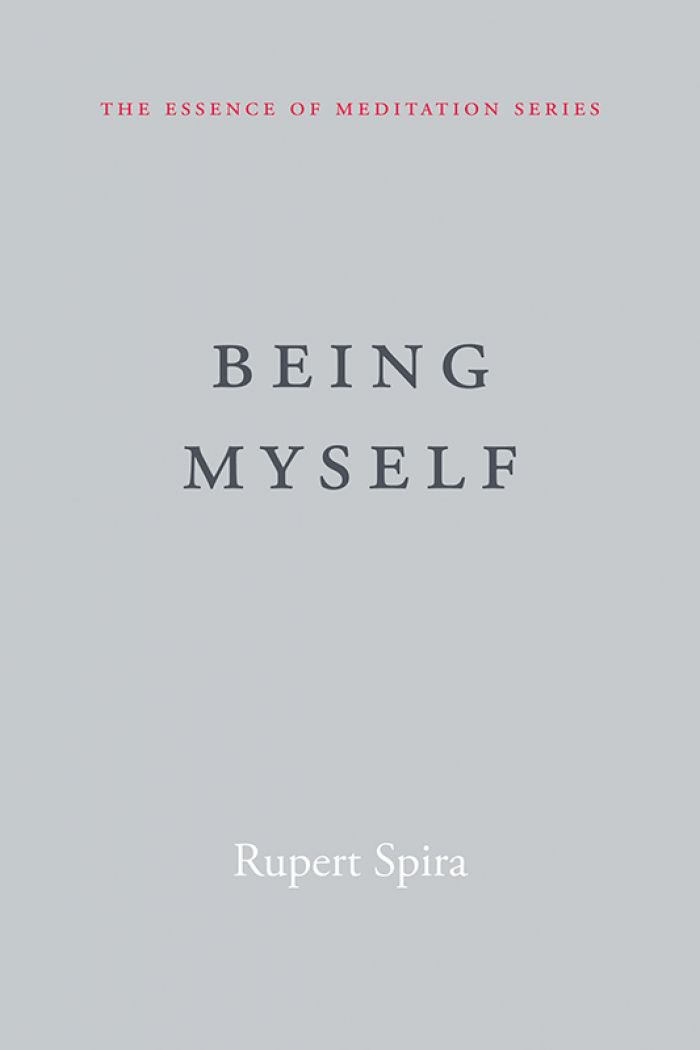 THE ESSENCE OF MEDITATION SERIES

BEING MYSELF

Rupert Spira